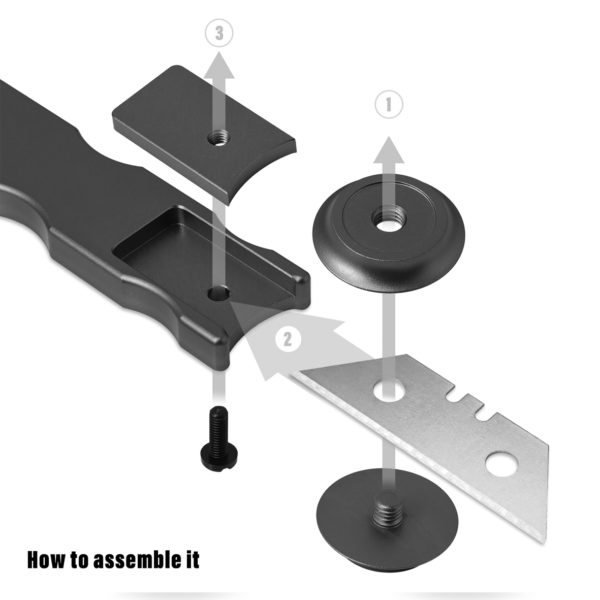 3

1

2

How to assemble it